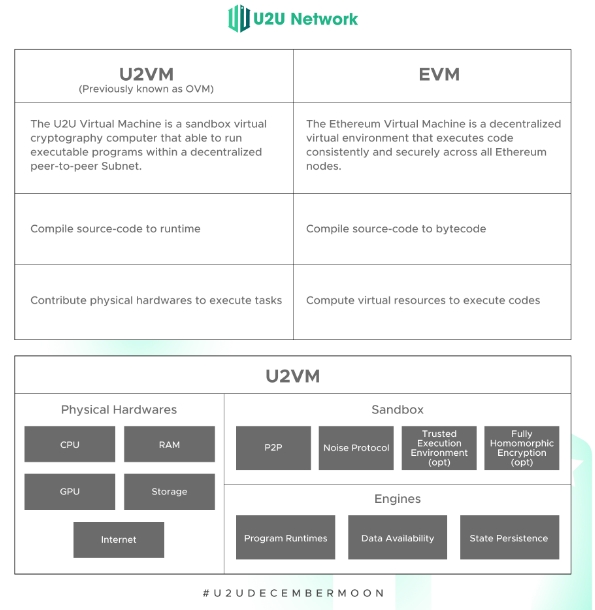 U2U Network

| U2VM (Previously known as OVM) | EVM |
|---|---|
| The U2U Virtual Machine is a sandbox virtual cryptography computer that able to run executable programs within a decentralized peer-to-peer Subnet. | The Ethereum Virtual Machine is a decentralized virtual environment that executes code consistently and securely across all Ethereum nodes. |
| Compile source-code to runtime | Compile source-code to bytecode |
| Contribute physical hardwares to execute tasks | Compute virtual resources to execute codes |

U2VM

Physical Hardwares

CPU

RAM

GPU

Storage

Internet

Sandbox

P2P

Noise Protocol

Trusted Execution Environment (opt)

Fully Homomorphic Encryption (opt)

Engines

Program Runtimes

Data Availability

State Persistence

#U2UDECEMBERMOON